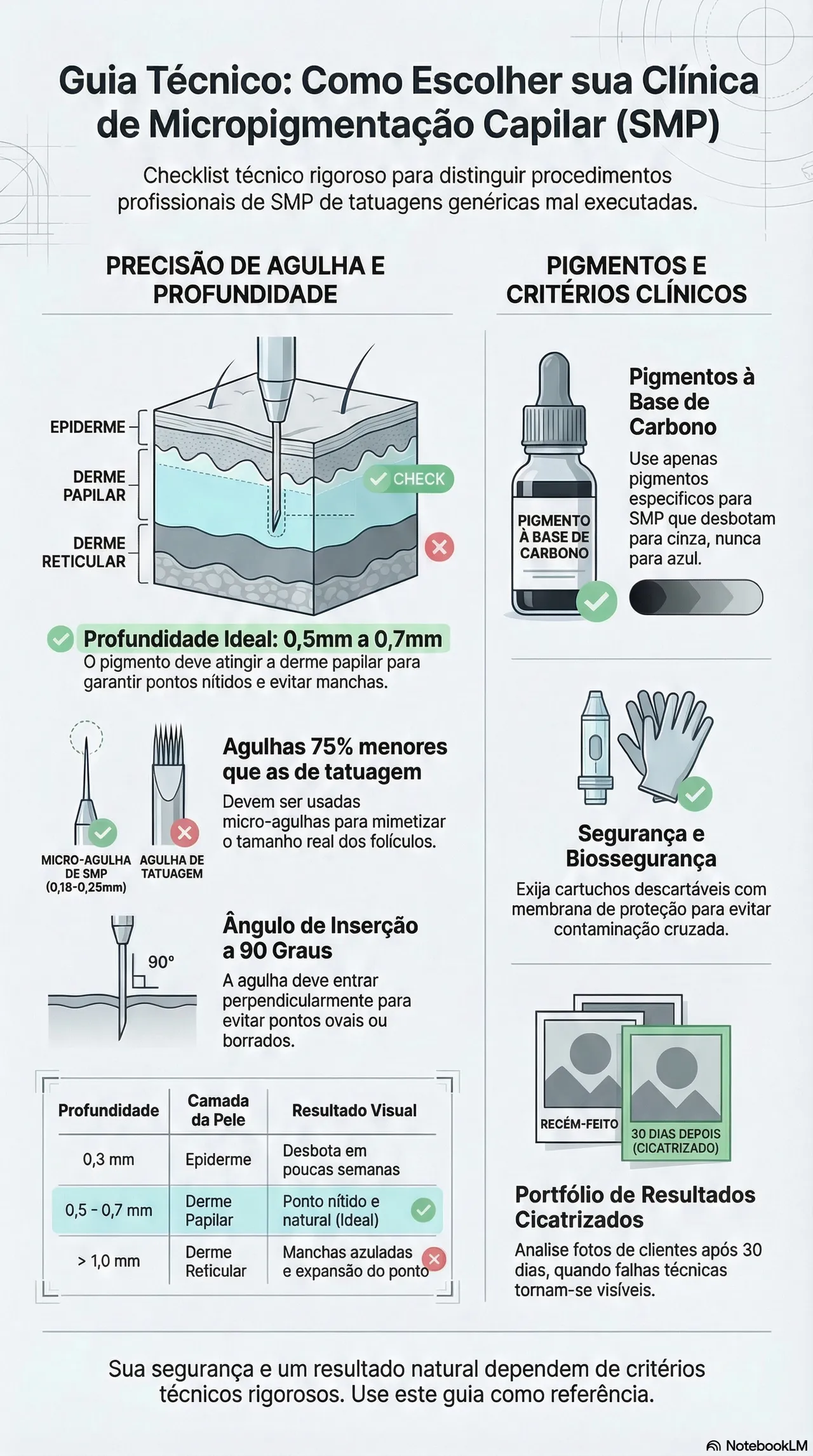 Guia Técnico: Como Escolher sua Clínica de Micropigmentação Capilar (SMP)

Checklist técnico rigoroso para distinguir procedimentos profissionais de SMP de tatuagens genéricas mal executadas.

PRECISÃO DE AGULHA E PROFUNDIDADE

EPIDERME
DERME PAPILAR
DERME RETICULAR
CHECK

Profundidade Ideal: 0,5mm a 0,7mm
O pigmento deve atingir a derme papilar para garantir pontos nítidos e evitar manchas.

MICRO-AGULHA DE SMP (0,18-0,25mm)
AGULHA DE TATUAGEM

Agulhas 75% menores que as de tatuagem
Devem ser usadas micro-agulhas para mimetizar o tamanho real dos folículos.

90°

Ângulo de Inserção a 90 Graus
A agulha deve entrar perpendicularmente para evitar pontos ovais ou borrados.

| Profundidade | Camada da Pele | Resultado Visual |
|---|---|---|
| 0,3 mm | Epiderme | Desbota em poucas semanas |
| 0,5 - 0,7 mm | Derme Papilar | Ponto nítido e natural (Ideal) |
| > 1,0 mm | Derme Reticular | Manchas azuladas e expansão do ponto |

PIGMENTOS E CRITÉRIOS CLÍNICOS

PIGMENTO À BASE DE CARBONO

Pigmentos à Base de Carbono
Use apenas pigmentos especificos para SMP que desbotam para cinza, nunca para azul.

Segurança e Biossegurança
Exija cartuchos descartáveis com membrana de proteção para evitar contaminação cruzada.

RECÉM-FEITO
30 DIAS DEPOIS (CICATRIZADO)

Portfólio de Resultados Cicatrizados
Analise fotos de clientes após 30 dias, quando falhas técnicas tornam-se visíveis.

Sua segurança e um resultado natural dependem de critérios técnicos rigorosos. Use este guia como referência.

NotebookLM